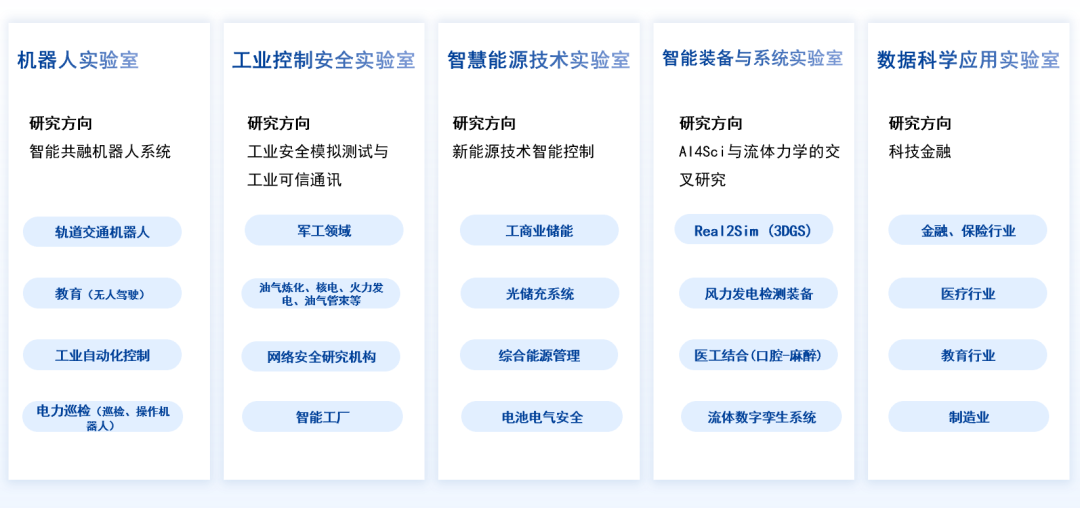 机器人实验室

研究方向
智能共融机器人系统

轨道交通机器人

教育（无人驾驶）

工业自动化控制

电力巡检（巡检、操作机器人）

工业控制安全实验室

研究方向
工业安全模拟测试与工业可信通讯

军工领域

油气炼化、核电、火力发电、油气管束等

网络安全研究机构

智能工厂

智慧能源技术实验室

研究方向
新能源技术智能控制

工商业储能

光储充系统

综合能源管理

电池电气安全

智能装备与系统实验室

研究方向
AI4Sci与流体力学的交叉研究

Real2Sim（3DGS）

风力发电检测装备

医工结合(口腔-麻醉)

流体数字孪生系统

数据科学应用实验室

研究方向
科技金融

金融、保险行业

医疗行业

教育行业

制造业