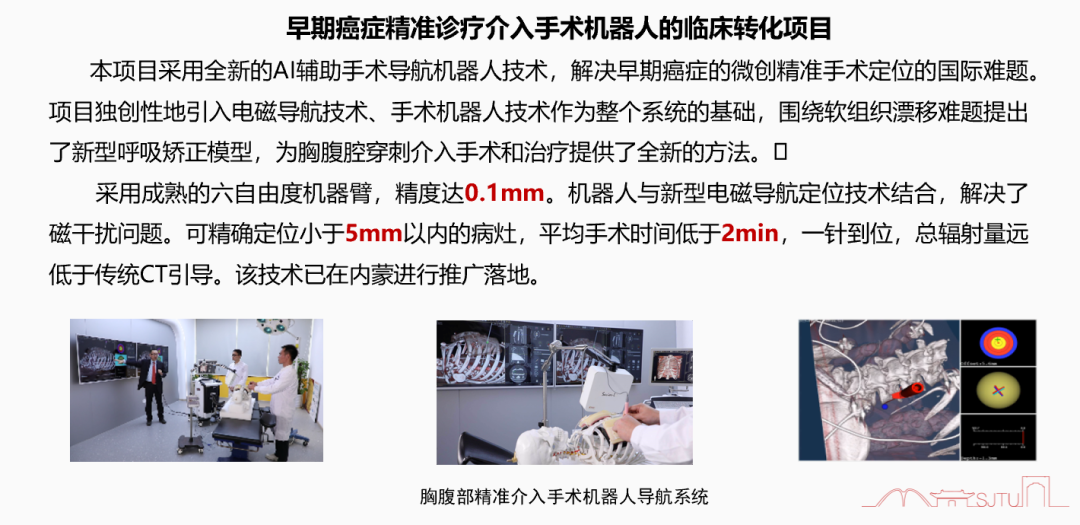 早期癌症精准诊疗介入手术机器人的临床转化项目

本项目采用全新的AI辅助手术导航机器人技术，解决早期癌症的微创精准手术定位的国际难题。项目独创性地引入电磁导航技术、手术机器人技术作为整个系统的基础，围绕软组织漂移难题提出了新型呼吸矫正模型，为胸腹腔穿刺介入手术和治疗提供了全新的方法。

采用成熟的六自由度机器臂，精度达0.1mm。机器人与新型电磁导航定位技术结合，解决了磁干扰问题。可精确定位小于5mm以内的病灶，平均手术时间低于2min，一针到位，总辐射量远低于传统CT引导。该技术已在内蒙进行推广落地。

胸腹部精准介入手术机器人导航系统

SJTU